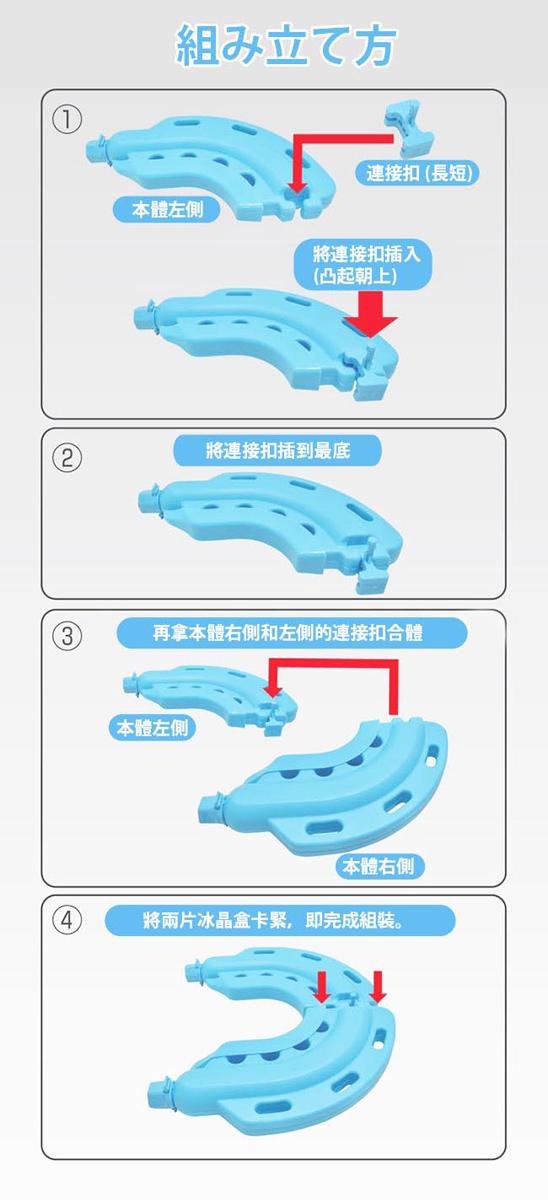 組み立て方

①

連接扣 (長短)

本體左側

將連接扣插入 (凸起朝上)

②

將連接扣插到最底

③

再拿本體右側和左側的連接扣合體

本體左側

本體右側

④

將兩片冰晶盒卡緊，即完成組裝。