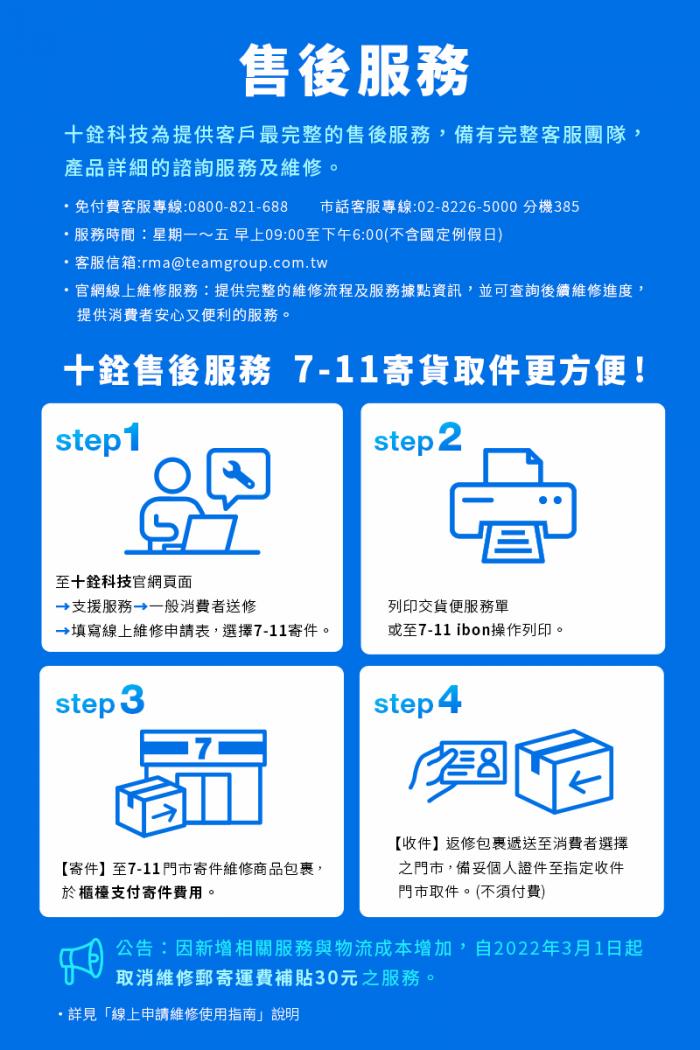 售後服務

十銓科技為提供客戶最完整的售後服務，備有完整客服團隊，產品詳細的諮詢服務及維修。

・免付費客服專線:0800-821-688　　市話客服專線:02-8226-5000 分機385
・服務時間：星期一～五 早上09:00至下午6:00(不含國定例假日)
・客服信箱:rma@teamgroup.com.tw
・官網線上維修服務：提供完整的維修流程及服務據點資訊，並可查詢後續維修進度，提供消費者安心又便利的服務。

十銓售後服務 7-11寄貨取件更方便！

step1

至十銓科技官網頁面
→支援服務→一般消費者送修
→填寫線上維修申請表，選擇7-11寄件。

step2

列印交貨便服務單
或至7-11 ibon操作列印。

step3

7

【寄件】至7-11門市寄件維修商品包裹，於 櫃檯支付寄件費用。

step4

【收件】返修包裹遞送至消費者選擇之門市，備妥個人證件至指定收件門市取件。(不須付費)

公告：因新增相關服務與物流成本增加，自2022年3月1日起取消維修郵寄運費補貼30元之服務。

・詳見「線上申請維修使用指南」說明